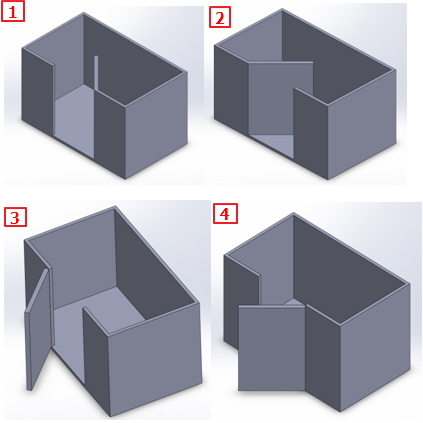 1

2

3

4